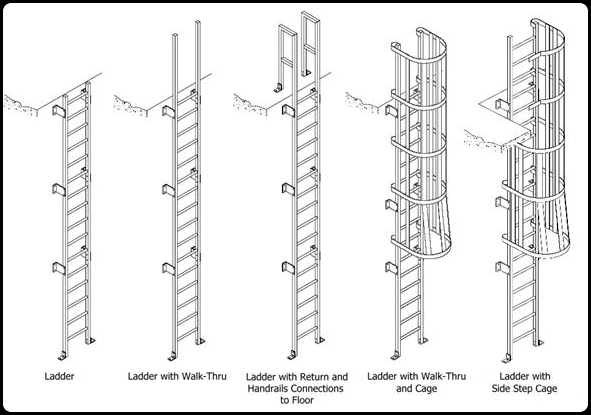 Ladder

Ladder with Walk-Thru

Ladder with Return and Handrails Connections to Floor

Ladder with Walk-Thru and Cage

Ladder with Side Step Cage